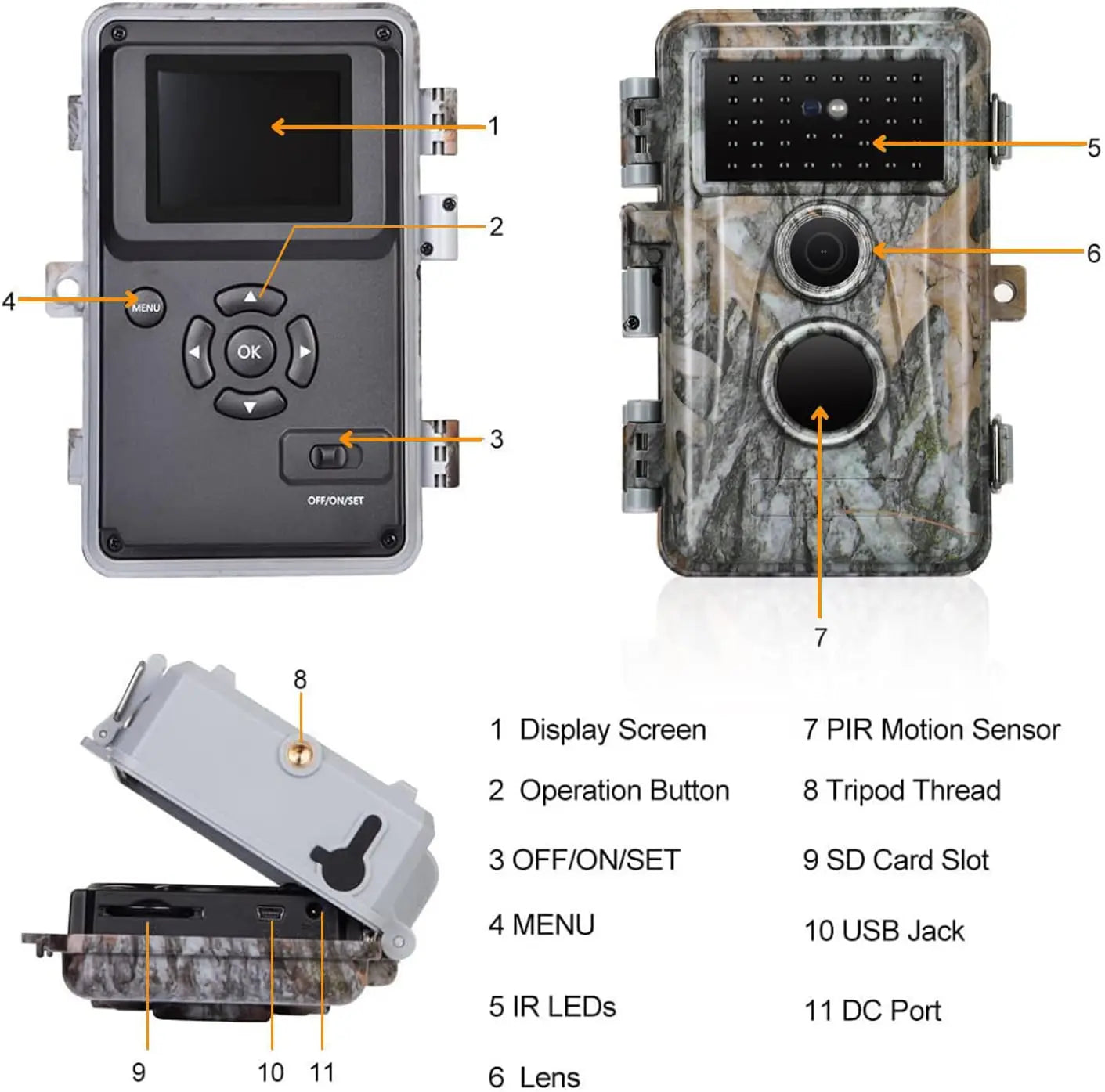 1
2
4
MENU
OK
3
OFF/ON/SET
5
6
7
8
9
10
11

1 Display Screen
2 Operation Button
3 OFF/ON/SET
4 MENU
5 IR LEDs
6 Lens

7 PIR Motion Sensor
8 Tripod Thread
9 SD Card Slot
10 USB Jack
11 DC Port